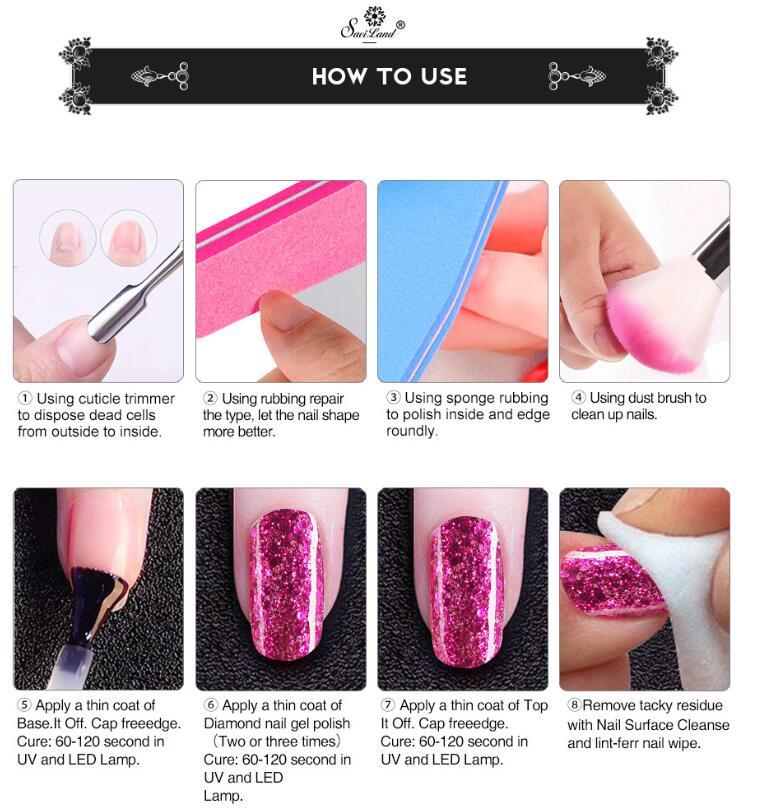 SaviLand®

HOW TO USE

① Using cuticle trimmer to dispose dead cells from outside to inside.

② Using rubbing repair the type, let the nail shape more better.

③ Using sponge rubbing to polish inside and edge roundly.

④ Using dust brush to clean up nails.

⑤ Apply a thin coat of Base.It Off. Cap freeedge. Cure: 60-120 second in UV and LED Lamp.

⑥ Apply a thin coat of Diamond nail gel polish （Two or three times） Cure: 60-120 second in UV and LED Lamp.

⑦ Apply a thin coat of Top It Off. Cap freeedge. Cure: 60-120 second in UV and LED Lamp.

⑧Remove tacky residue with Nail Surface Cleanse and lint-ferr nail wipe.